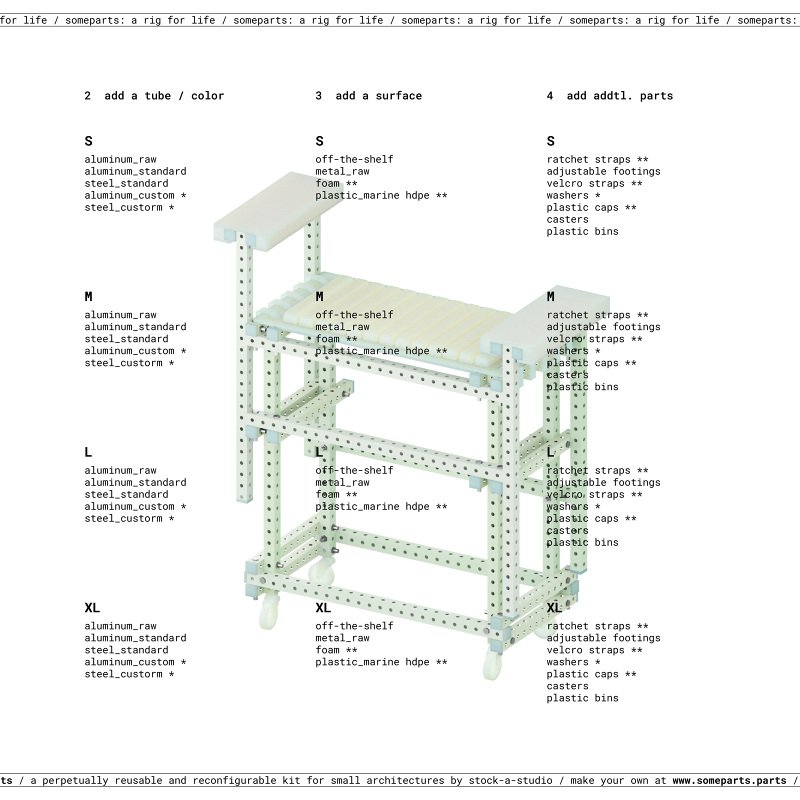 for life / someparts: a rig for life / someparts: a rig for life / someparts: a rig for life / someparts:

2 add a tube / color

S
aluminum_raw
aluminum_standard
steel_standard
aluminum_custom *
steel_custorm *

M
aluminum_raw
aluminum_standard
steel_standard
aluminum_custom *
steel_custorm *

L
aluminum_raw
aluminum_standard
steel_standard
aluminum_custom *
steel_custorm *

XL
aluminum_raw
aluminum_standard
steel_standard
aluminum_custom *
steel_custorm *

3 add a surface

S
off-the-shelf
metal_raw
foam **
plastic_marine hdpe **

M
off-the-shelf
metal_raw
foam **
plastic_marine hdpe **

L
off-the-shelf
metal_raw
foam **
plastic_marine hdpe **

XL
off-the-shelf
metal_raw
foam **
plastic_marine hdpe **

4 add addtl. parts

S
ratchet straps **
adjustable footings
velcro straps **
washers *
plastic caps **
casters
plastic bins

M
ratchet straps **
adjustable footings
velcro straps **
washers *
plastic caps **
casters
plastic bins

L
ratchet straps **
adjustable footings
velcro straps **
washers *
plastic caps **
casters
plastic bins

XL
ratchet straps **
adjustable footings
velcro straps **
washers *
plastic caps **
casters
plastic bins

ts / a perpetually reusable and reconfigurable kit for small architectures by stock-a-studio / make your own at www.someparts.parts /